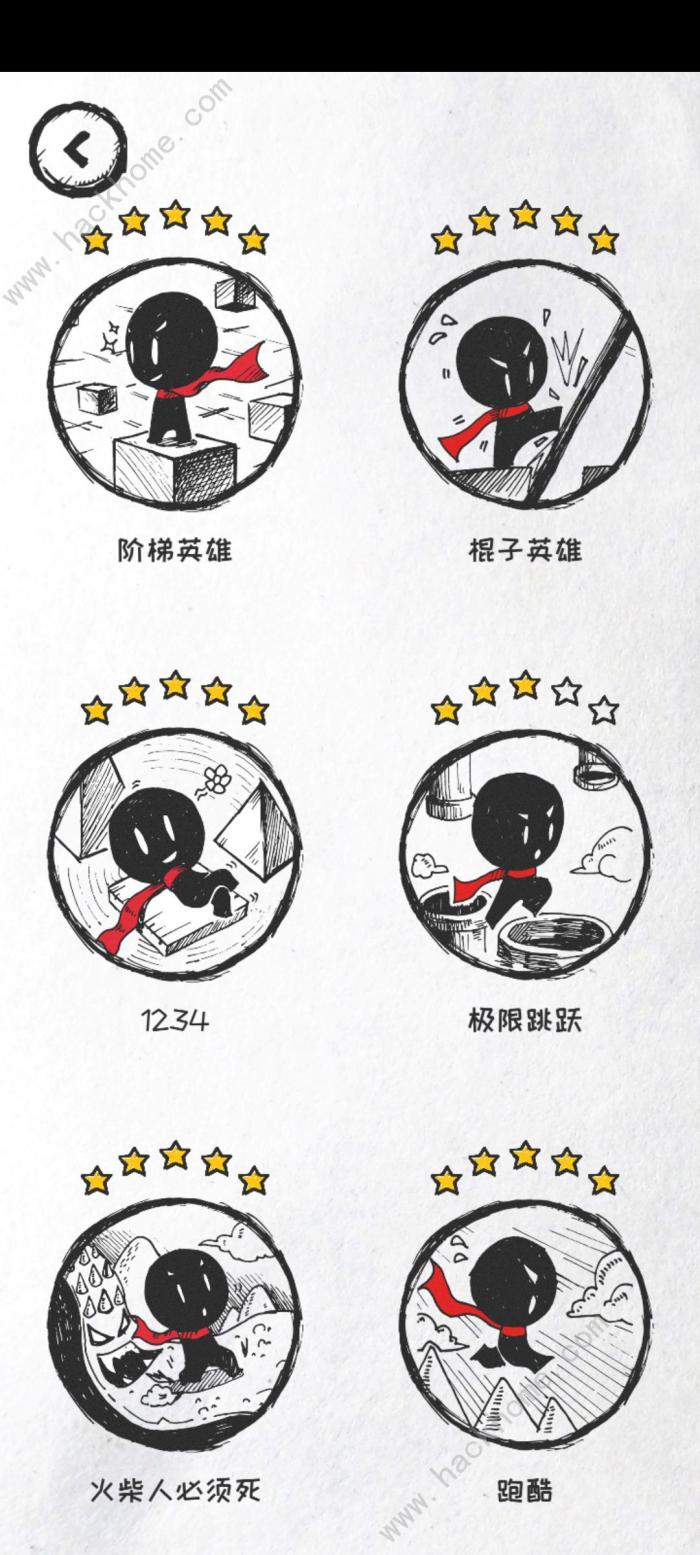 www.hackhome.com

阶梯英雄

棍子英雄

1234

极限跳跃

火柴人必须死

跑酷

www.hackhome.com